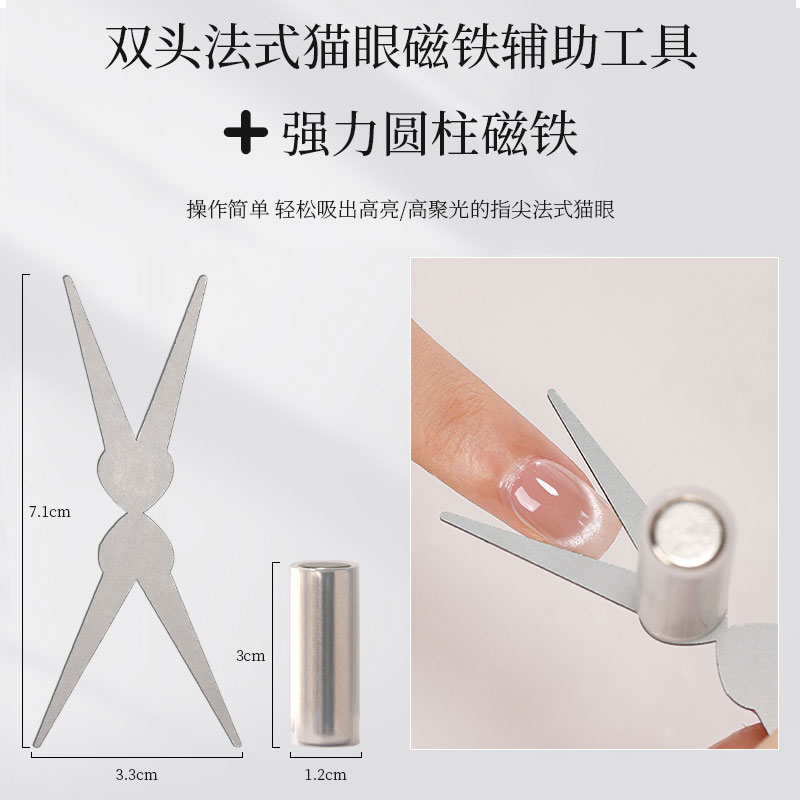 双头法式猫眼磁铁辅助工具

+ 强力圆柱磁铁

操作简单 轻松吸出高亮/高聚光的指尖法式猫眼

7.1cm

3cm

3.3cm

1.2cm