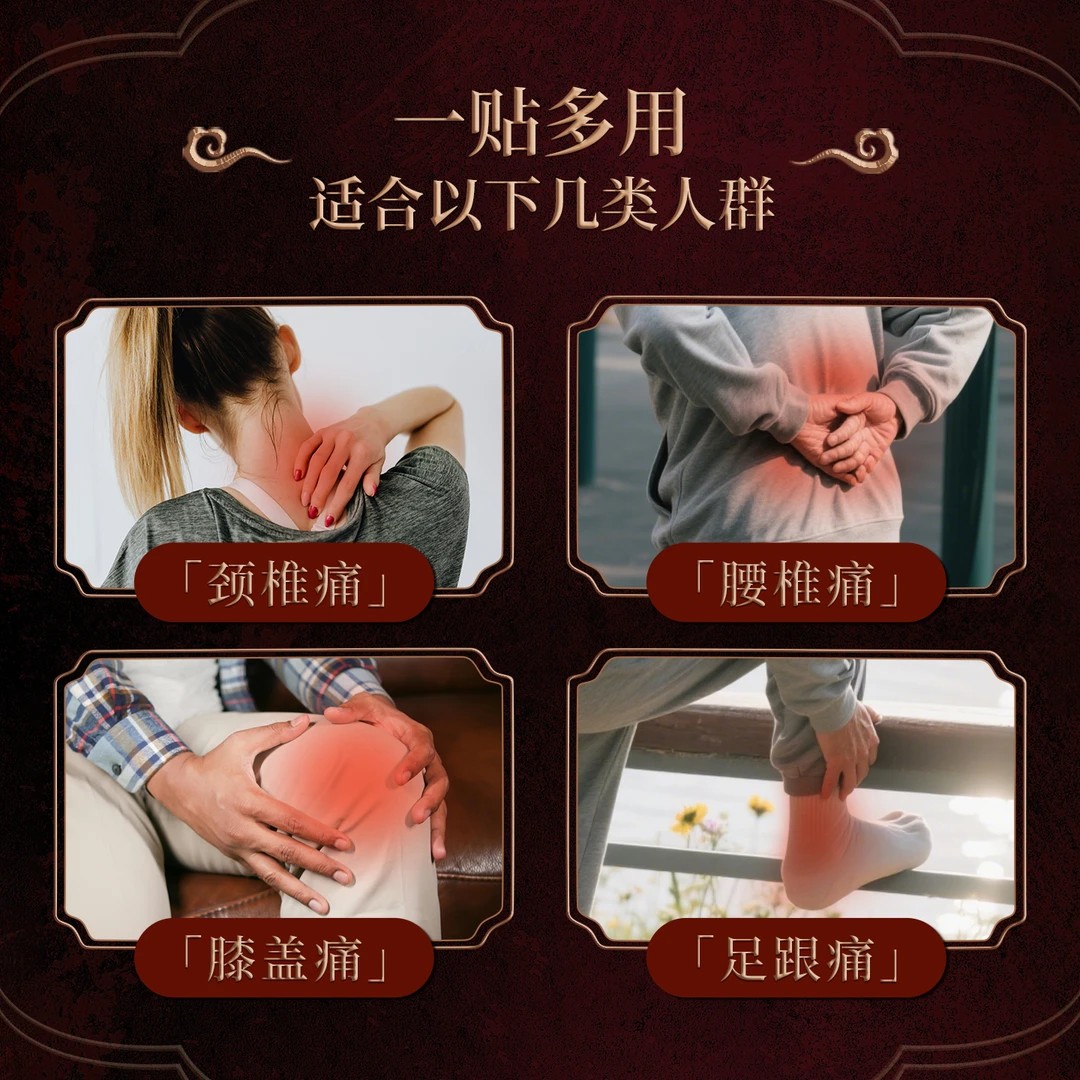 一贴多用
适合以下几类人群

「颈椎痛」

「腰椎痛」

「膝盖痛」

「足跟痛」