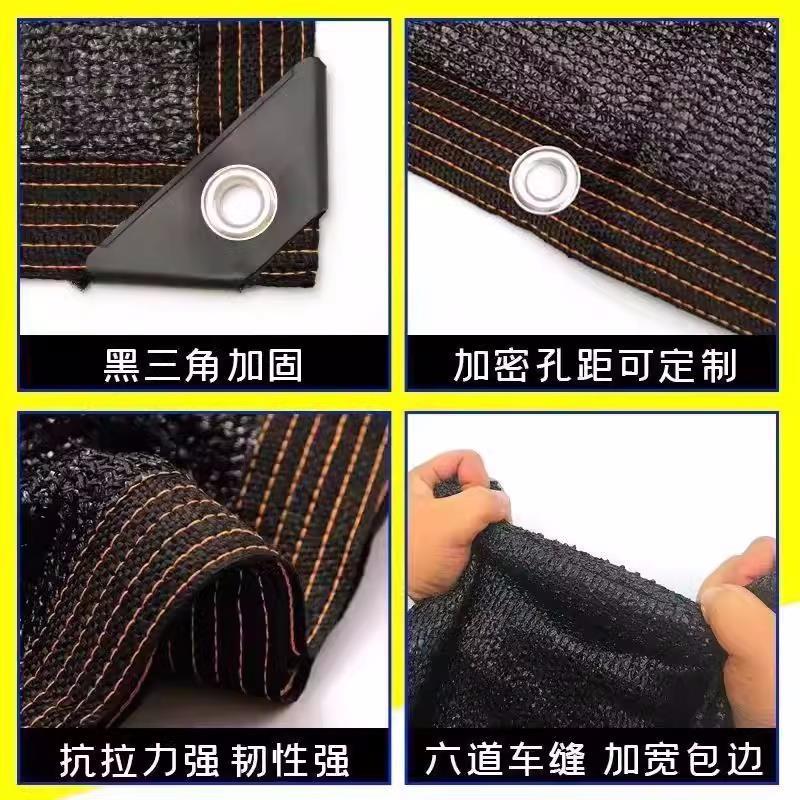 黑三角加固

加密孔距可定制

抗拉力强 韧性强

六道车缝 加宽包边