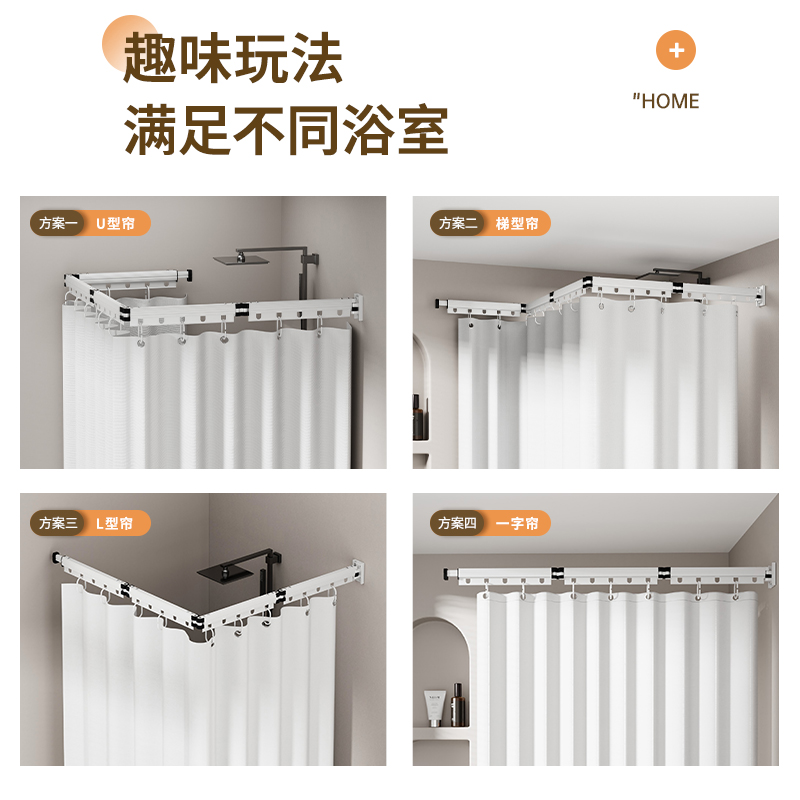 趣味玩法
满足不同浴室

+
"HOME

方案一 U型帘

方案二 梯型帘

方案三 L型帘

方案四 一字帘