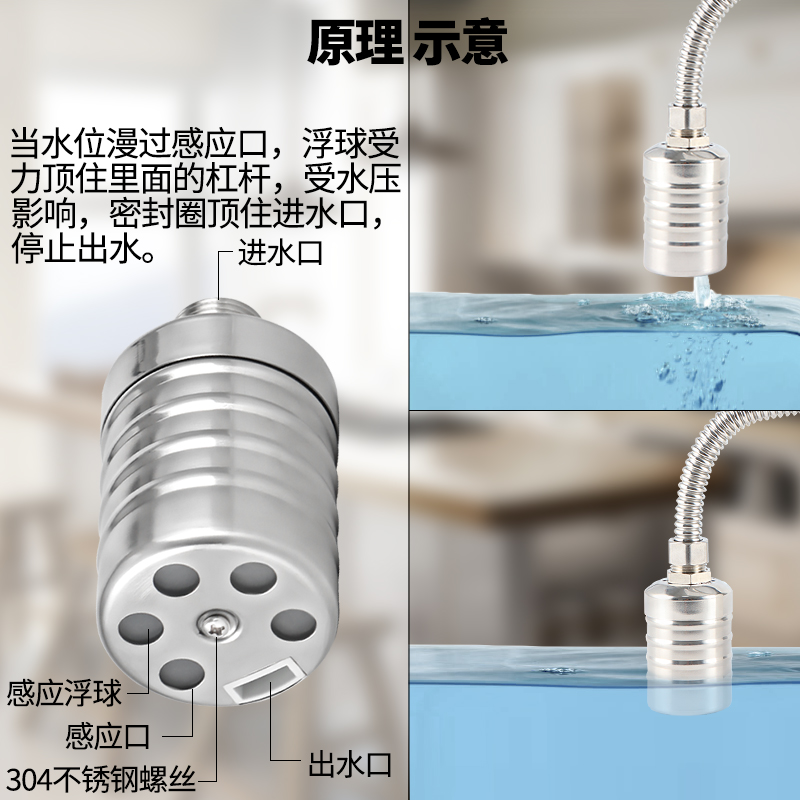 原理示意

当水位漫过感应口，浮球受力顶住里面的杠杆，受水压影响，密封圈顶住进水口，停止出水。

进水口

感应浮球

感应口

304不锈钢螺丝

出水口