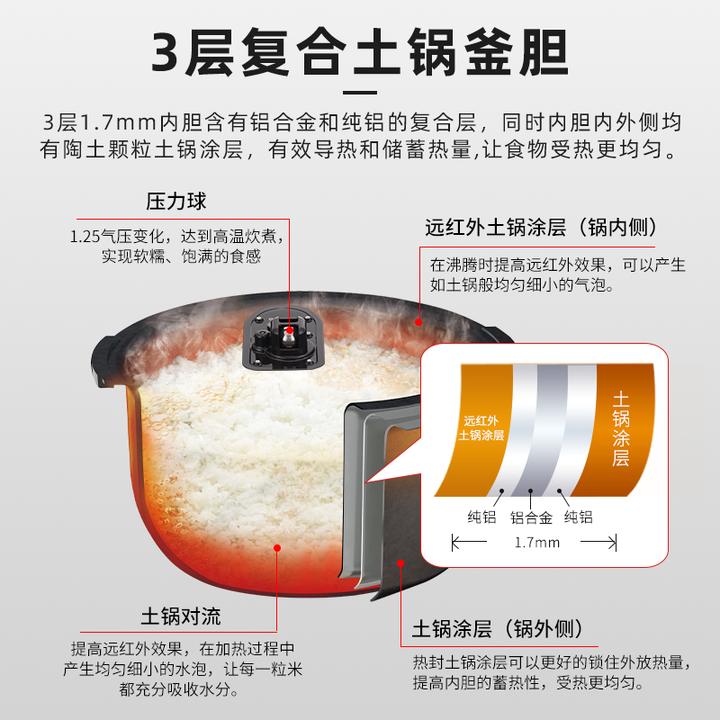 3层复合土锅釜胆

3层1.7mm内胆含有铝合金和纯铝的复合层，同时内胆内外侧均有陶土颗粒土锅涂层，有效导热和储蓄热量,让食物受热更均匀。

压力球

1.25气压变化，达到高温炊煮，实现软糯、饱满的食感

远红外土锅涂层（锅内侧）

在沸腾时提高远红外效果，可以产生如土锅般均匀细小的气泡。

远红外土锅涂层

土锅涂层

纯铝 铝合金 纯铝

1.7mm

土锅对流

提高远红外效果，在加热过程中产生均匀细小的水泡，让每一粒米都充分吸收水分。

土锅涂层（锅外侧）

热封土锅涂层可以更好的锁住外放热量，提高内胆的蓄热性，受热更均匀。