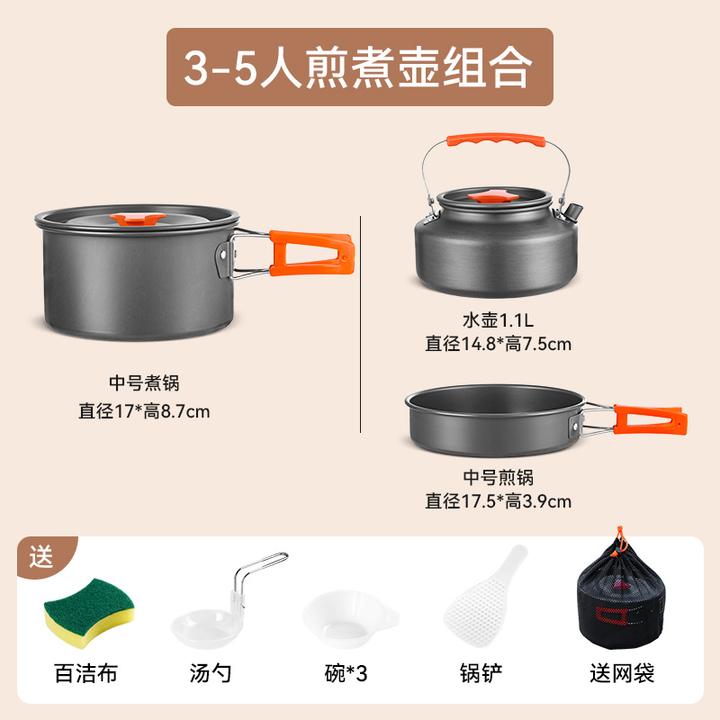 3-5人煎煮壶组合

中号煮锅
直径17*高8.7cm

水壶1.1L
直径14.8*高7.5cm

中号煎锅
直径17.5*高3.9cm

送

百洁布

汤勺

碗*3

锅铲

送网袋